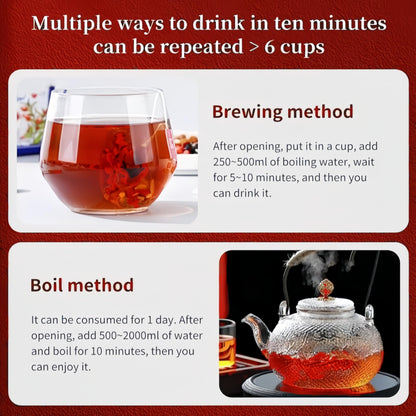 Multiple ways to drink in ten minutes can be repeated > 6 cups

Brewing method

After opening, put it in a cup, add 250~500ml of boiling water, wait for 5~10 minutes, and then you can drink it.

Boil method

It can be consumed for 1 day. After opening, add 500~2000ml of water and boil for 10 minutes, then you can enjoy it.