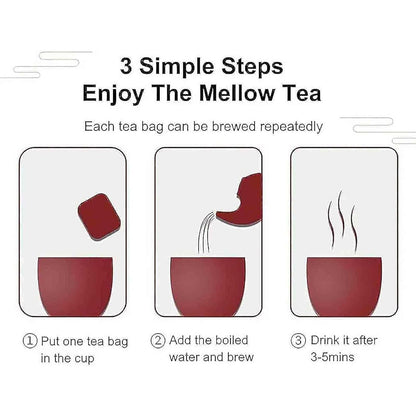 3 Simple Steps
Enjoy The Mellow Tea

Each tea bag can be brewed repeatedly

① Put one tea bag in the cup

② Add the boiled water and brew

③ Drink it after 3-5mins