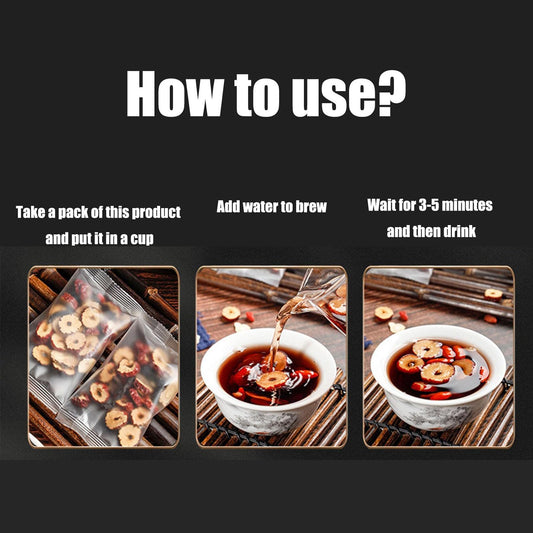 How to use?

Take a pack of this product and put it in a cup

Add water to brew

Wait for 3-5 minutes and then drink