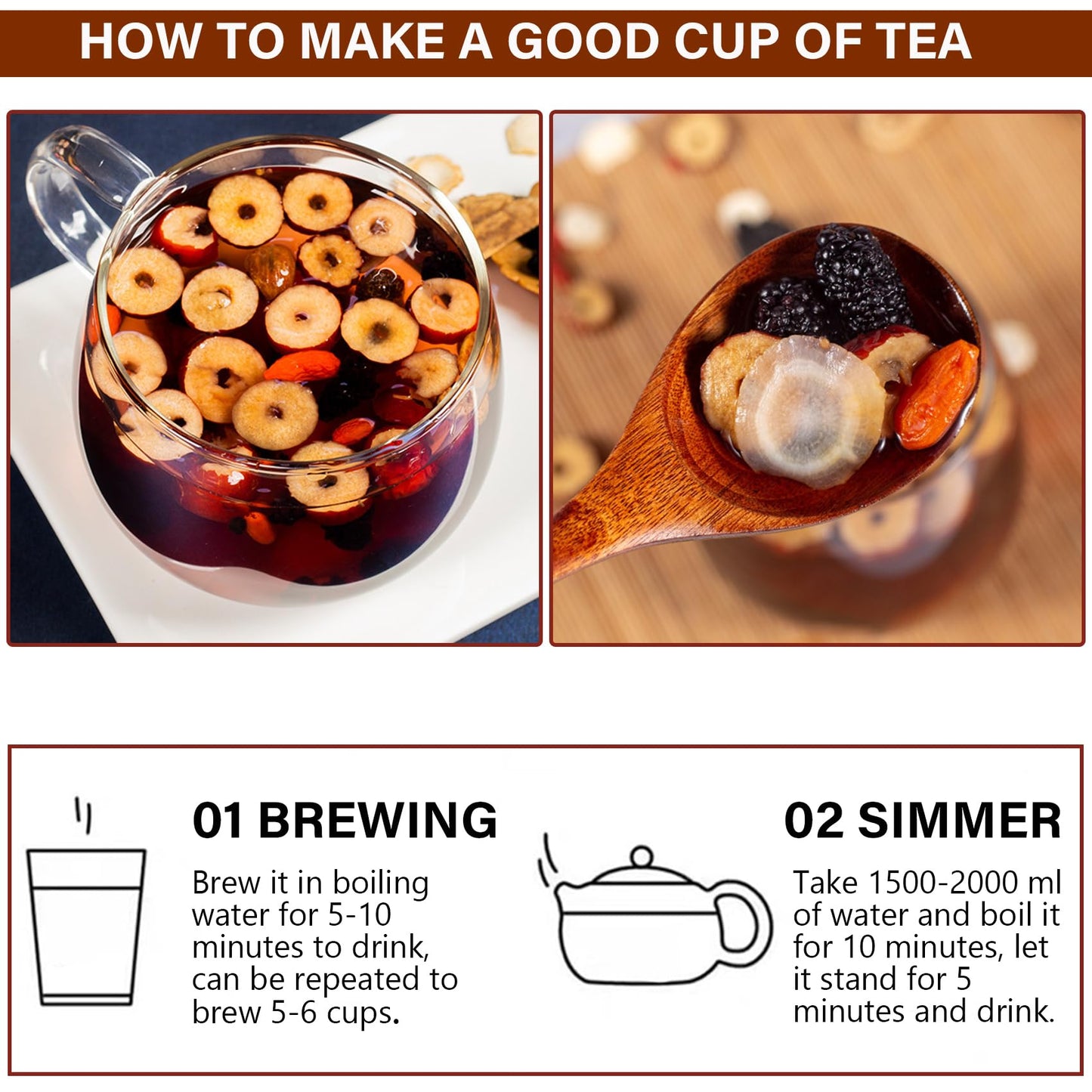 HOW TO MAKE A GOOD CUP OF TEA

01 BREWING

Brew it in boiling water for 5-10 minutes to drink, can be repeated to brew 5-6 cups.

02 SIMMER

Take 1500-2000 ml of water and boil it for 10 minutes, let it stand for 5 minutes and drink.