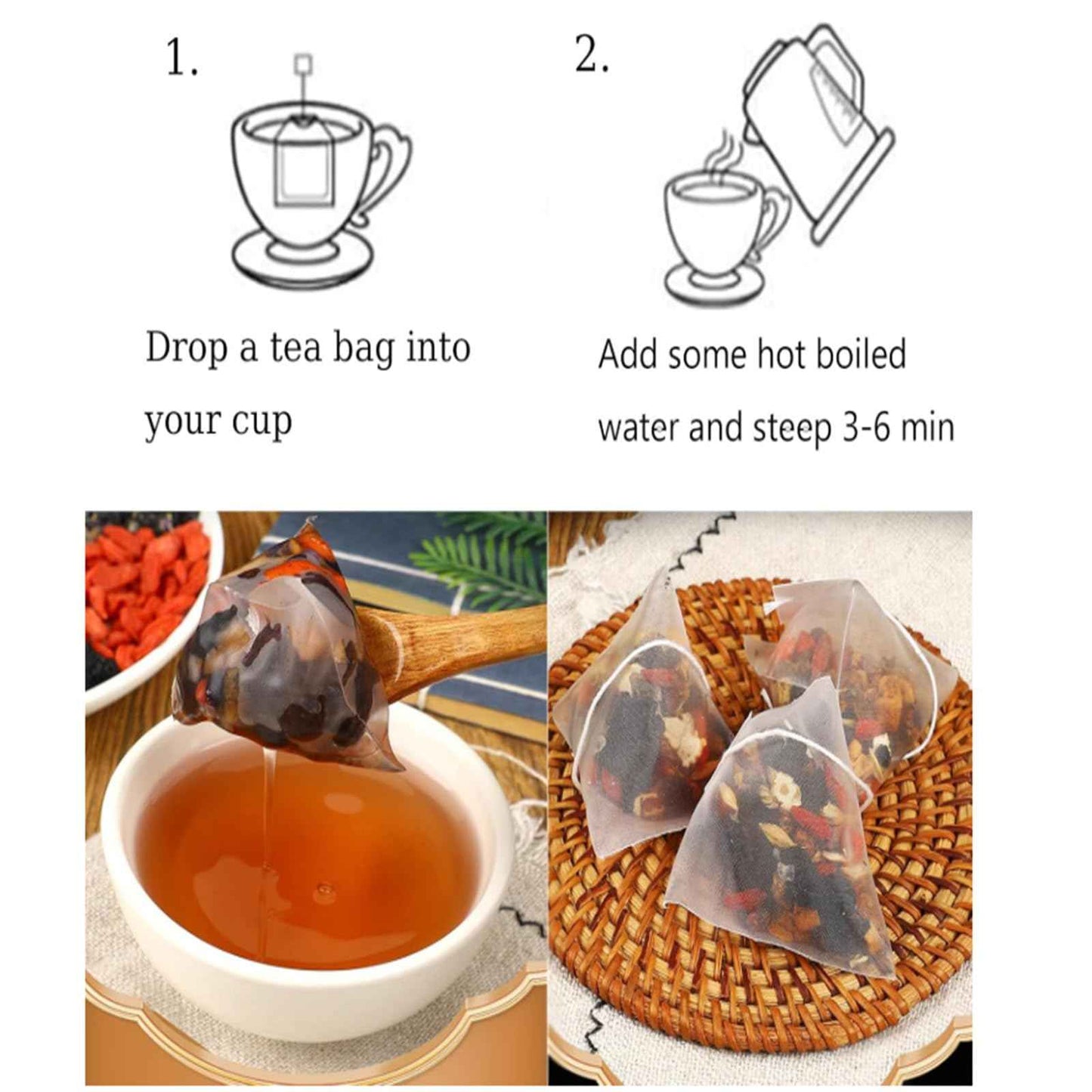 1.

Drop a tea bag into your cup

2.

Add some hot boiled water and steep 3-6 min